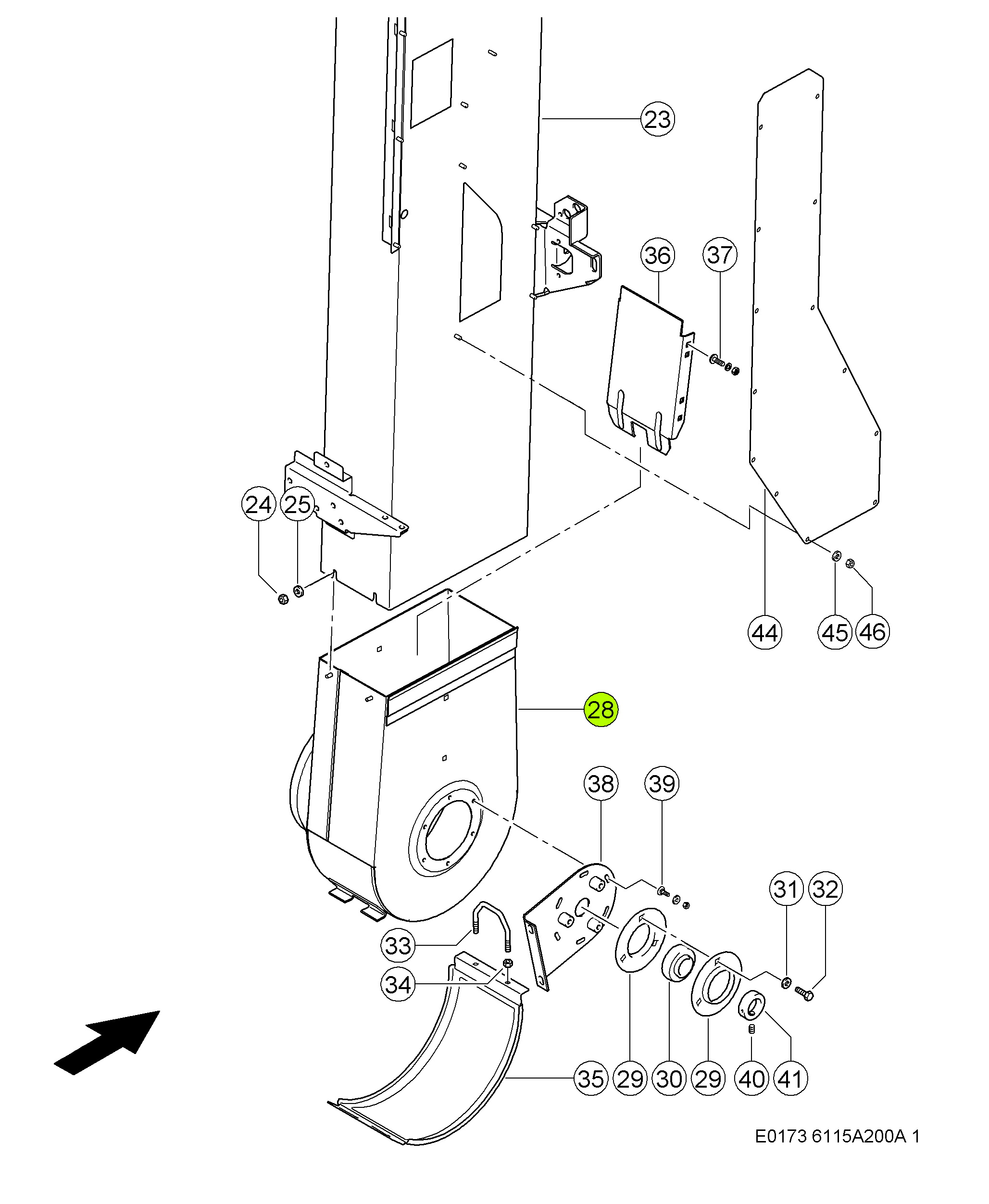 23
36
37
24
25
44
45
46
28
38
39
31
32
33
34
35
29
30
29
40
41
E0173 6115A200A 1